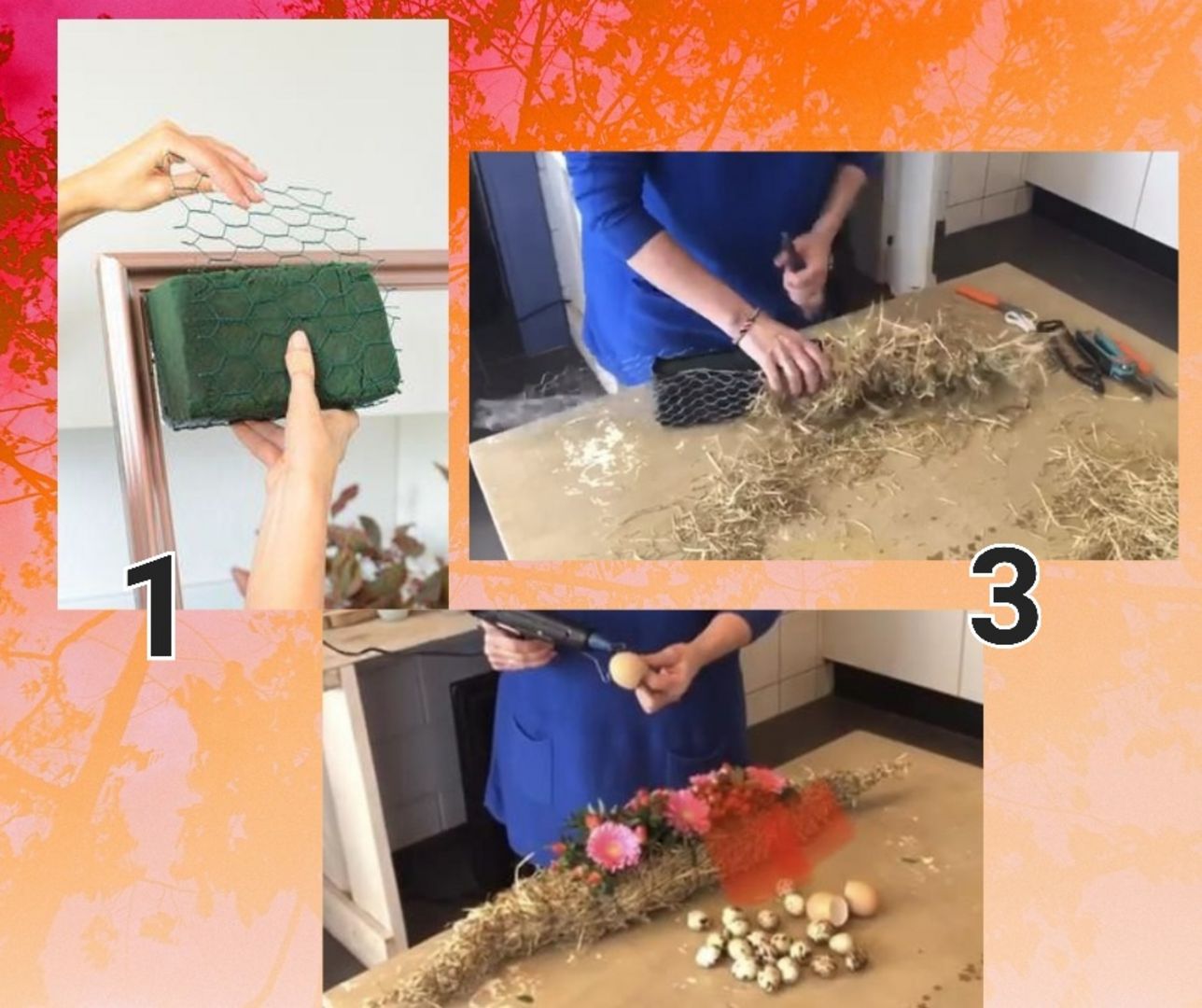 1

3